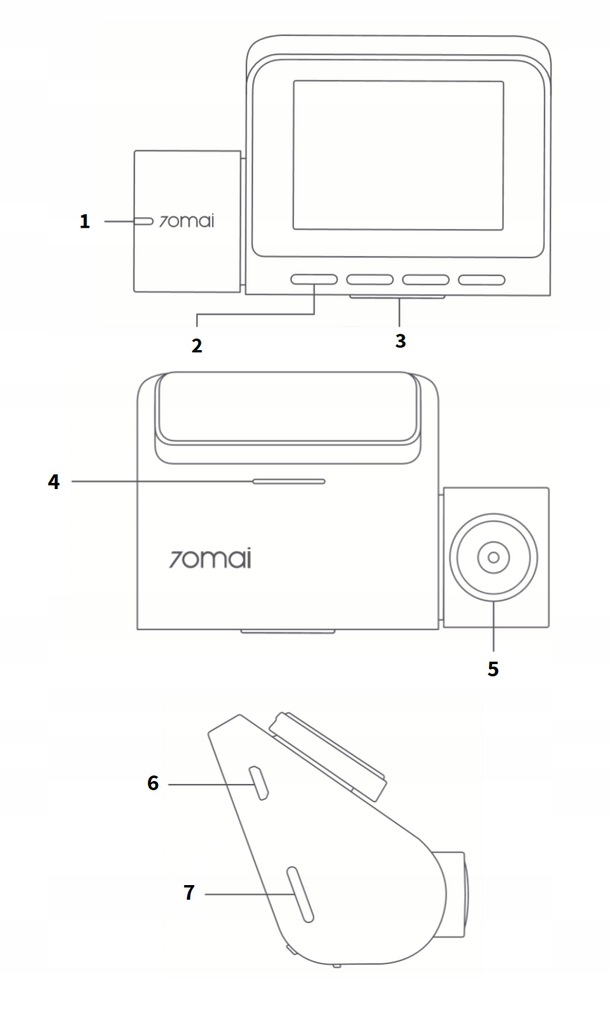 1
70mai
2
3
4
70mai
5
6
7